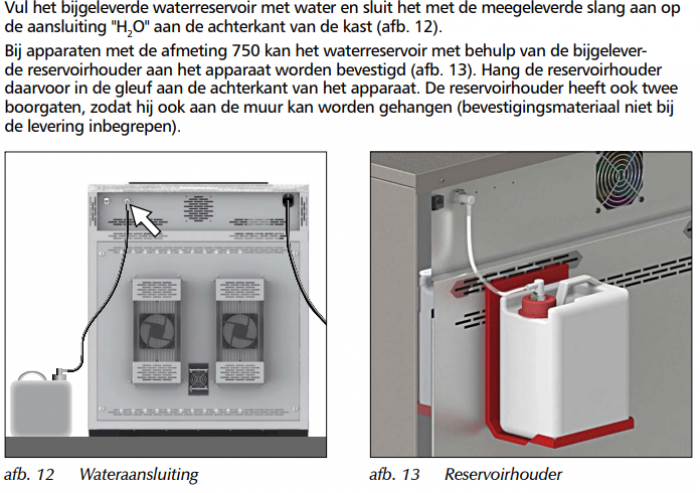 Vul het bijgeleverde waterreservoir met water en sluit het met de meegeleverde slang aan op de aansluiting "$H_2O$" aan de achterkant van de kast (afb. 12).

Bij apparaten met de afmeting 750 kan het waterreservoir met behulp van de bijgeleverde reservoirhouder aan het apparaat worden bevestigd (afb. 13). Hang de reservoirhouder daarvoor in de gleuf aan de achterkant van het apparaat. De reservoirhouder heeft ook twee boorgaten, zodat hij ook aan de muur kan worden gehangen (bevestigingsmateriaal niet bij de levering inbegrepen).

afb. 12 Wateraansluiting

afb. 13 Reservoirhouder